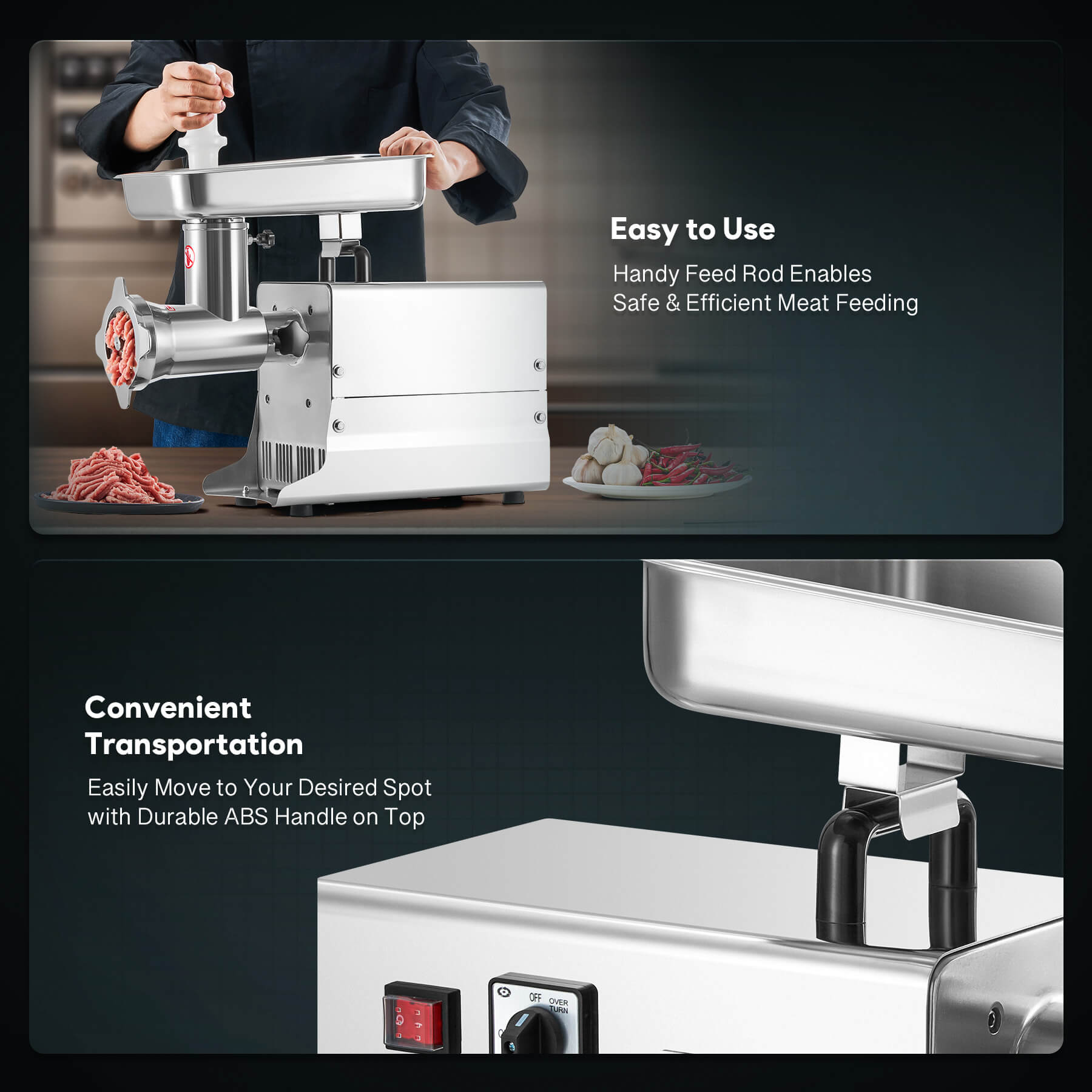 Easy to Use

Handy Feed Rod Enables Safe & Efficient Meat Feeding

Convenient Transportation

Easily Move to Your Desired Spot with Durable ABS Handle on Top

OFF OVER TURN