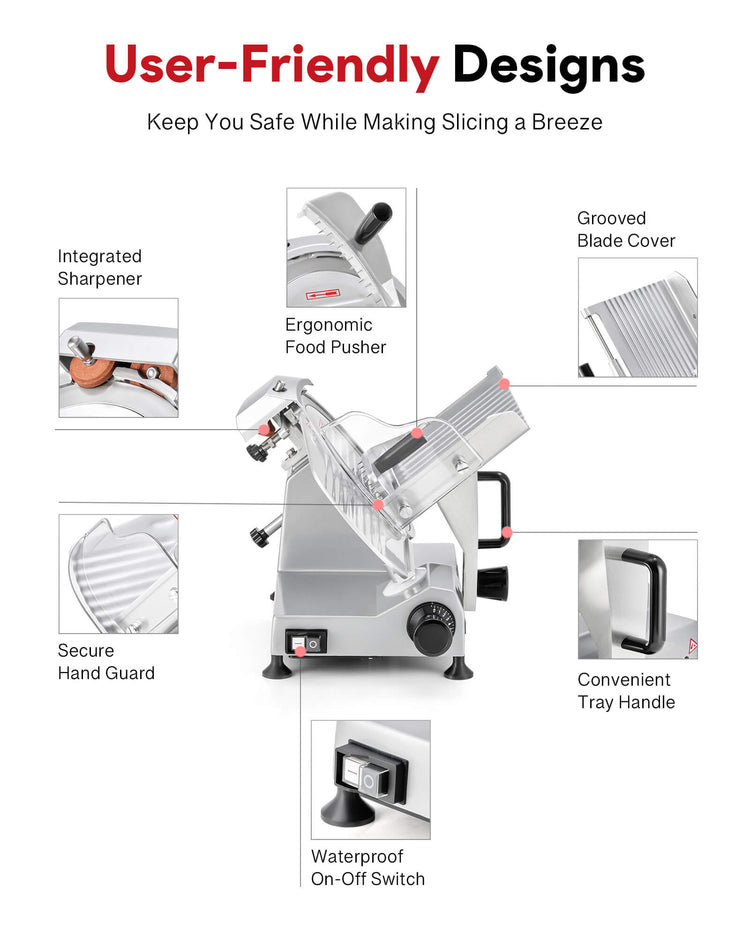 User-Friendly Designs

Keep You Safe While Making Slicing a Breeze

Integrated Sharpener

Ergonomic Food Pusher

Grooved Blade Cover

Secure Hand Guard

Convenient Tray Handle

Waterproof On-Off Switch