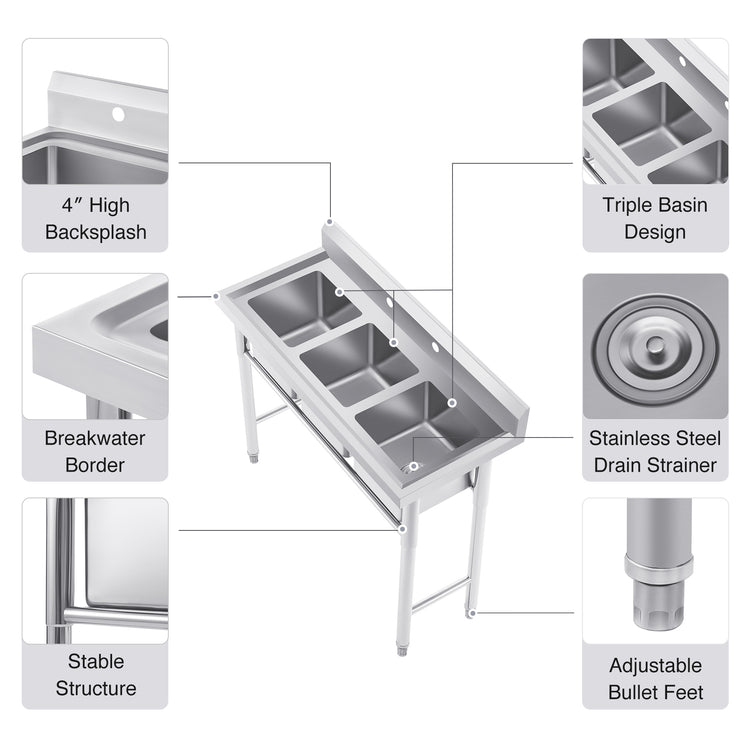 4″ High Backsplash

Breakwater Border

Stable Structure

Triple Basin Design

Stainless Steel Drain Strainer

Adjustable Bullet Feet