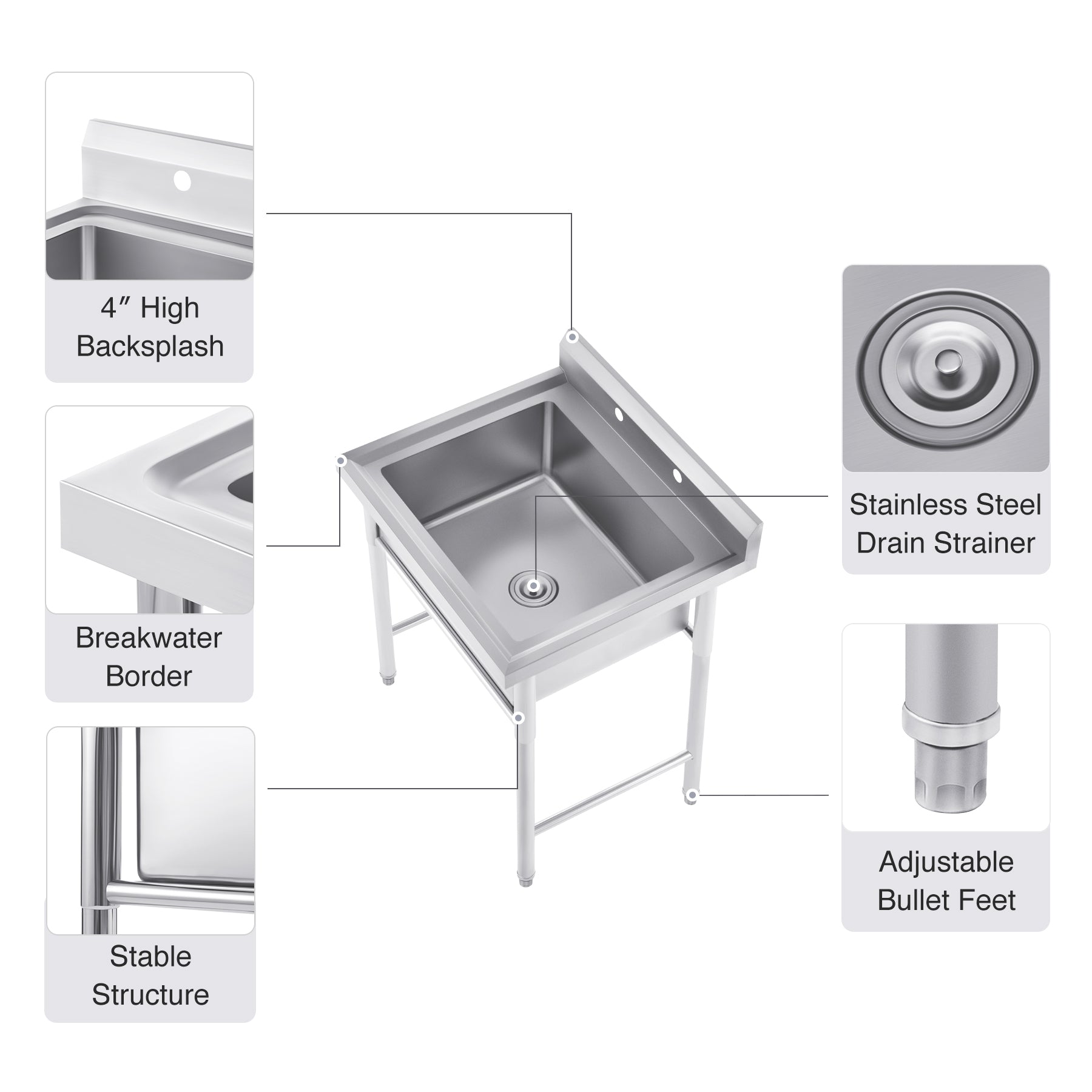 4″ High Backsplash

Breakwater Border

Stable Structure

Stainless Steel Drain Strainer

Adjustable Bullet Feet