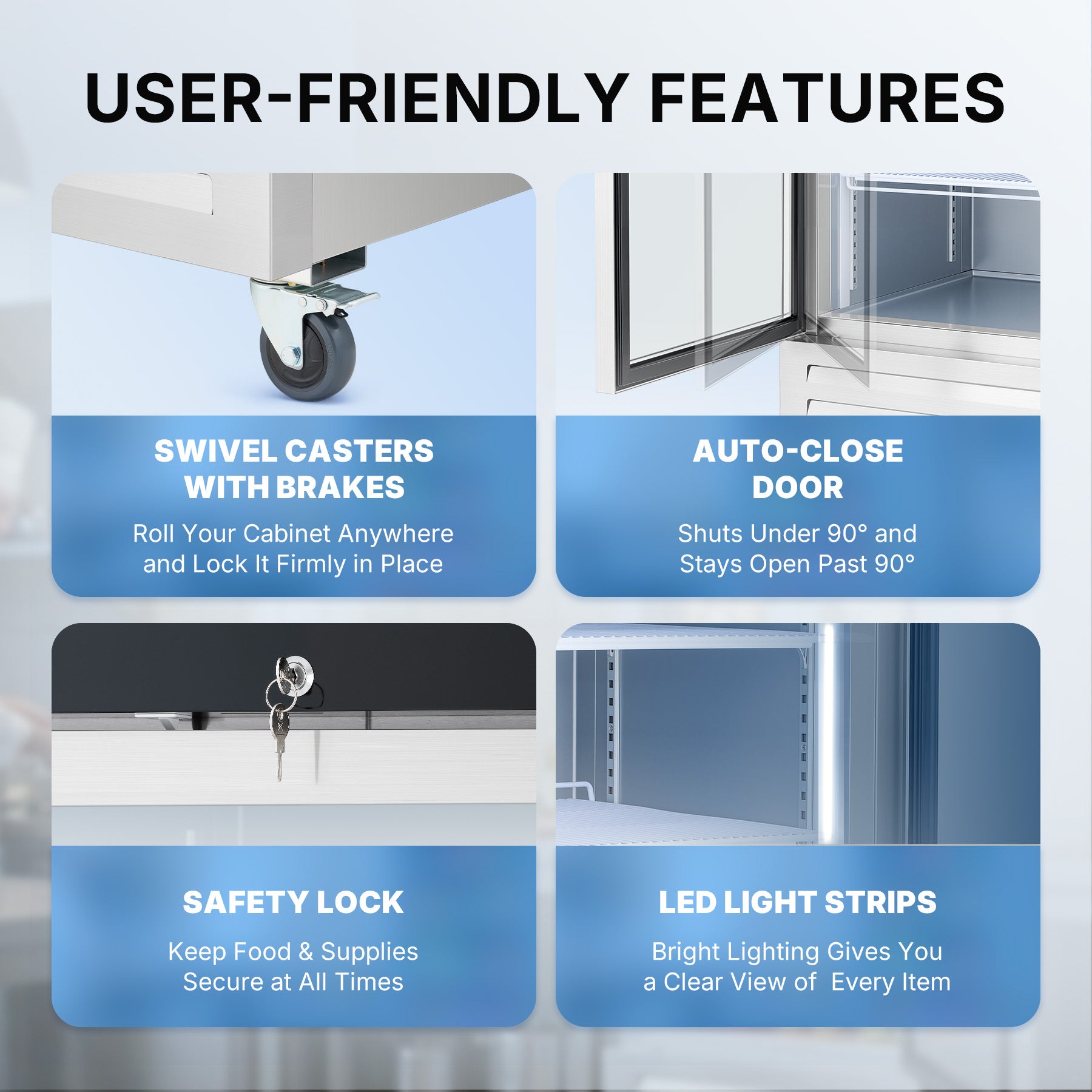 USER-FRIENDLY FEATURES

SWIVEL CASTERS WITH BRAKES

Roll Your Cabinet Anywhere and Lock It Firmly in Place

AUTO-CLOSE DOOR

Shuts Under 90° and Stays Open Past 90°

SAFETY LOCK

Keep Food & Supplies Secure at All Times

LED LIGHT STRIPS

Bright Lighting Gives You a Clear View of  Every Item