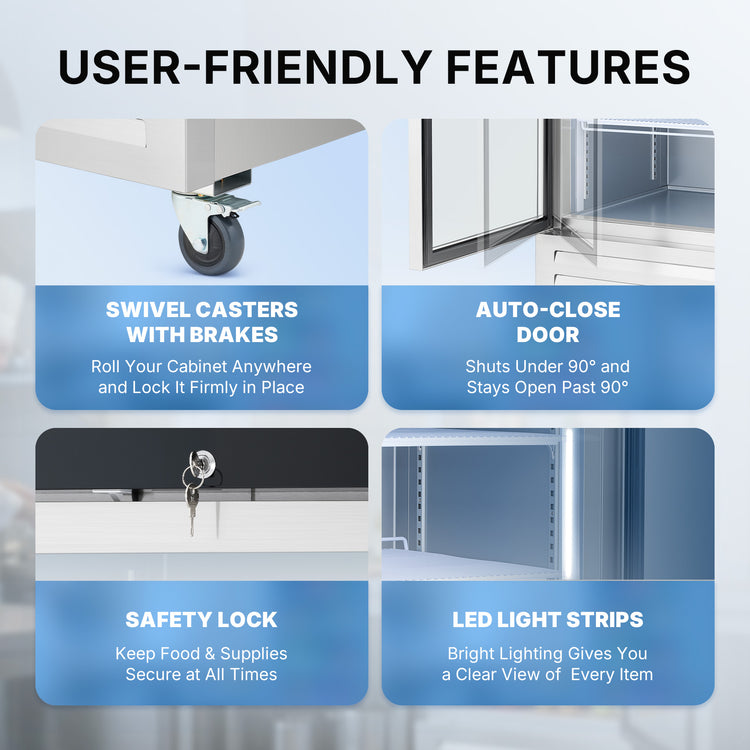 USER-FRIENDLY FEATURES

SWIVEL CASTERS WITH BRAKES

Roll Your Cabinet Anywhere and Lock It Firmly in Place

AUTO-CLOSE DOOR

Shuts Under 90° and Stays Open Past 90°

SAFETY LOCK

Keep Food & Supplies Secure at All Times

LED LIGHT STRIPS

Bright Lighting Gives You a Clear View of Every Item