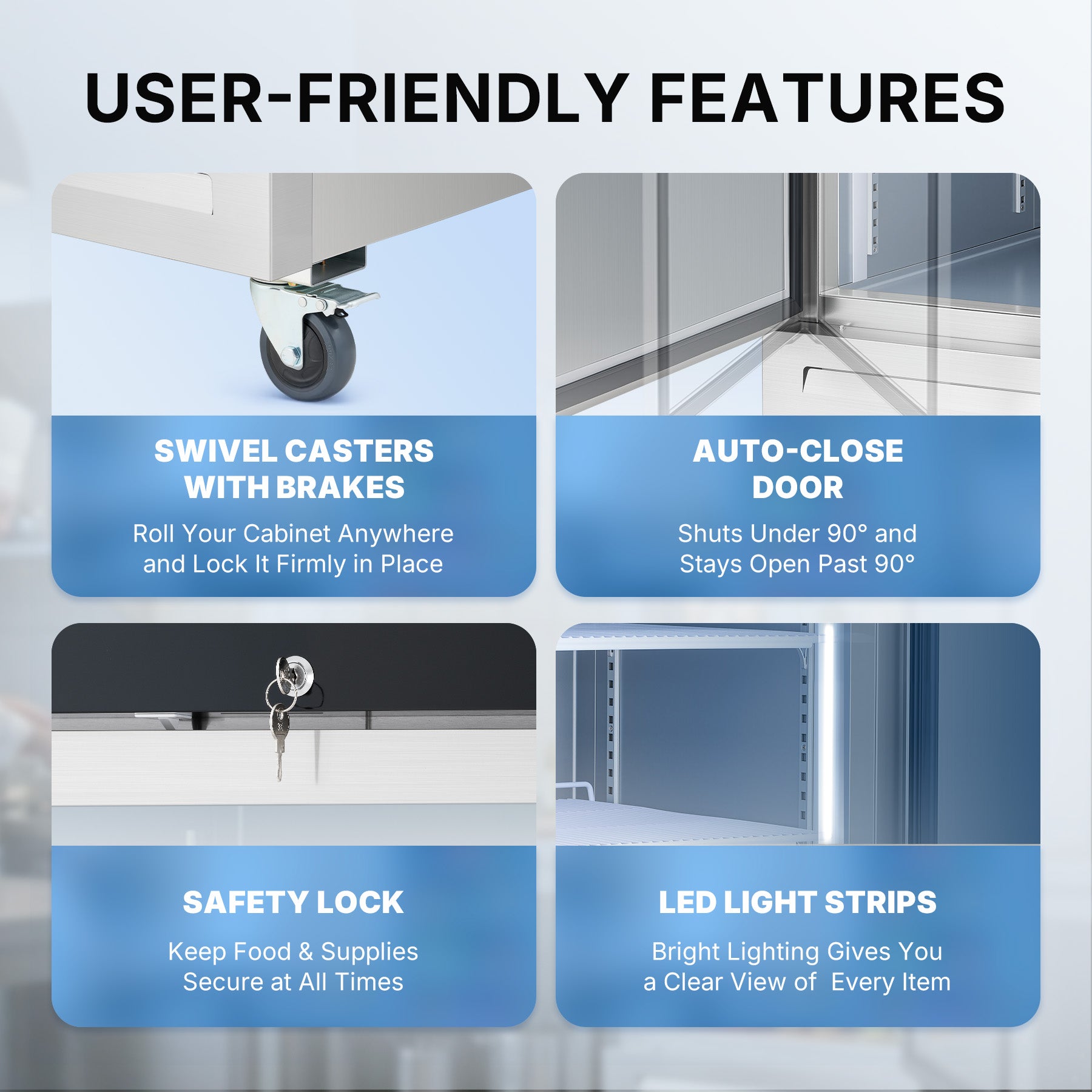 USER-FRIENDLY FEATURES

SWIVEL CASTERS WITH BRAKES

Roll Your Cabinet Anywhere and Lock It Firmly in Place

AUTO-CLOSE DOOR

Shuts Under 90° and Stays Open Past 90°

SAFETY LOCK

Keep Food & Supplies Secure at All Times

LED LIGHT STRIPS

Bright Lighting Gives You a Clear View of  Every Item