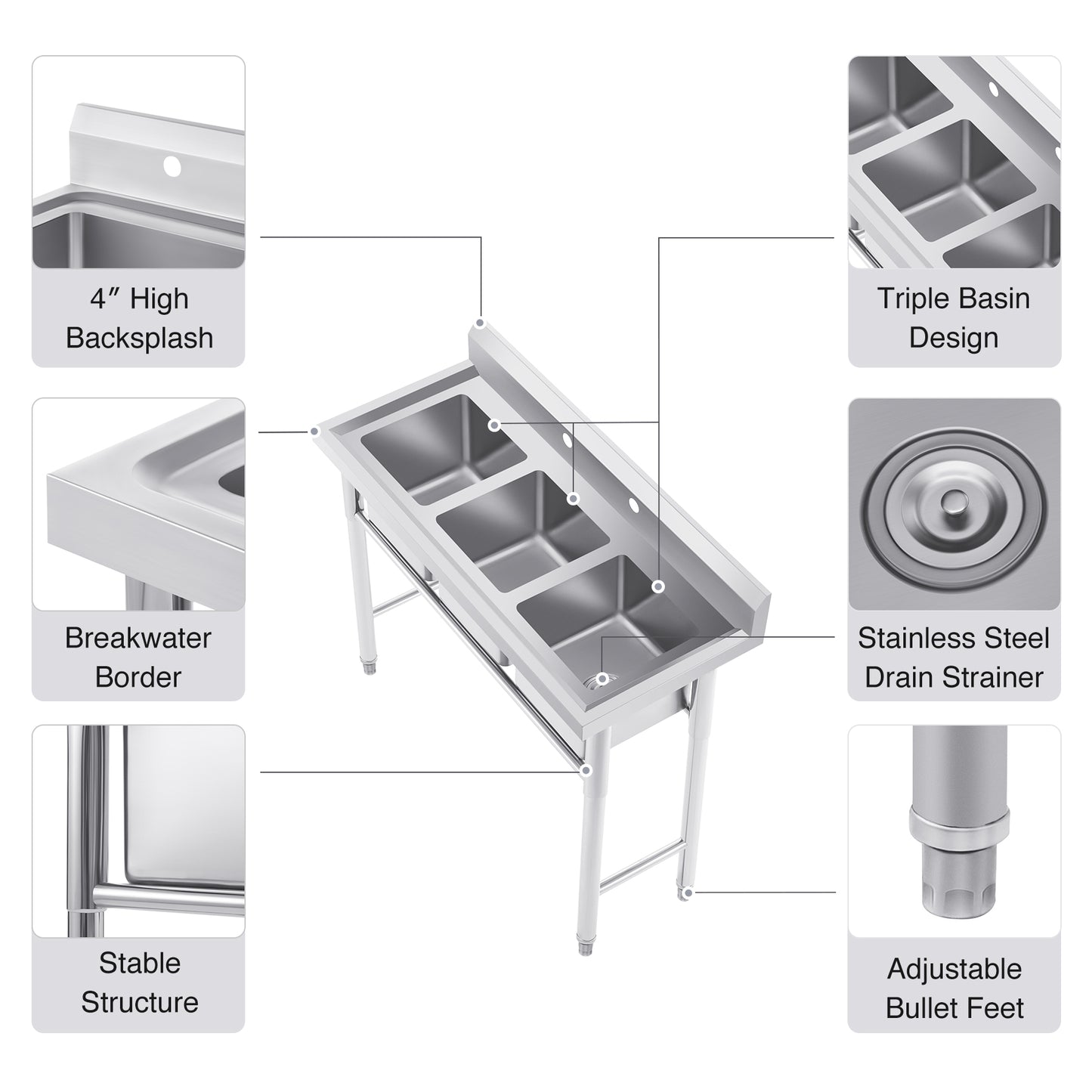 4″ High Backsplash

Breakwater Border

Stable Structure

Triple Basin Design

Stainless Steel Drain Strainer

Adjustable Bullet Feet