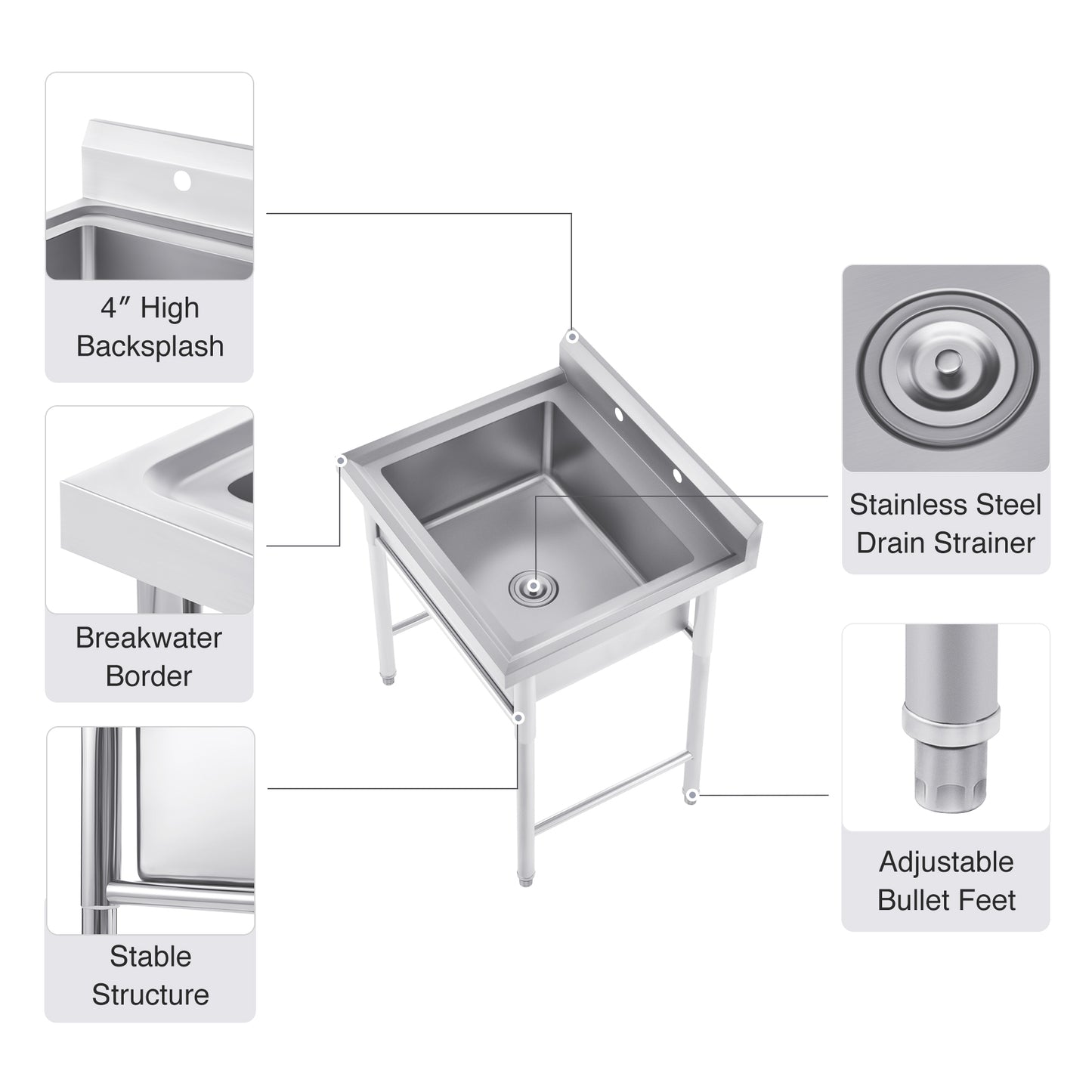 4″ High Backsplash

Breakwater Border

Stable Structure

Stainless Steel Drain Strainer

Adjustable Bullet Feet